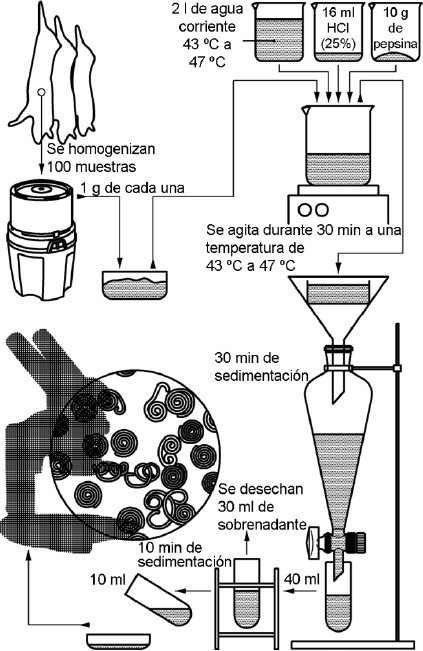 2 l de agua corriente 43 ºC a 47 ºC

16 ml HCl (25%)

10 g de pepsina

Se homogenizan 100 muestras

1 g de cada una

Se agita durante 30 min a una temperatura de 43 ºC a 47 ºC

30 min de sedimentación

Se desechan 30 ml de sobrenadante

10 min de sedimentación

10 ml

40 ml